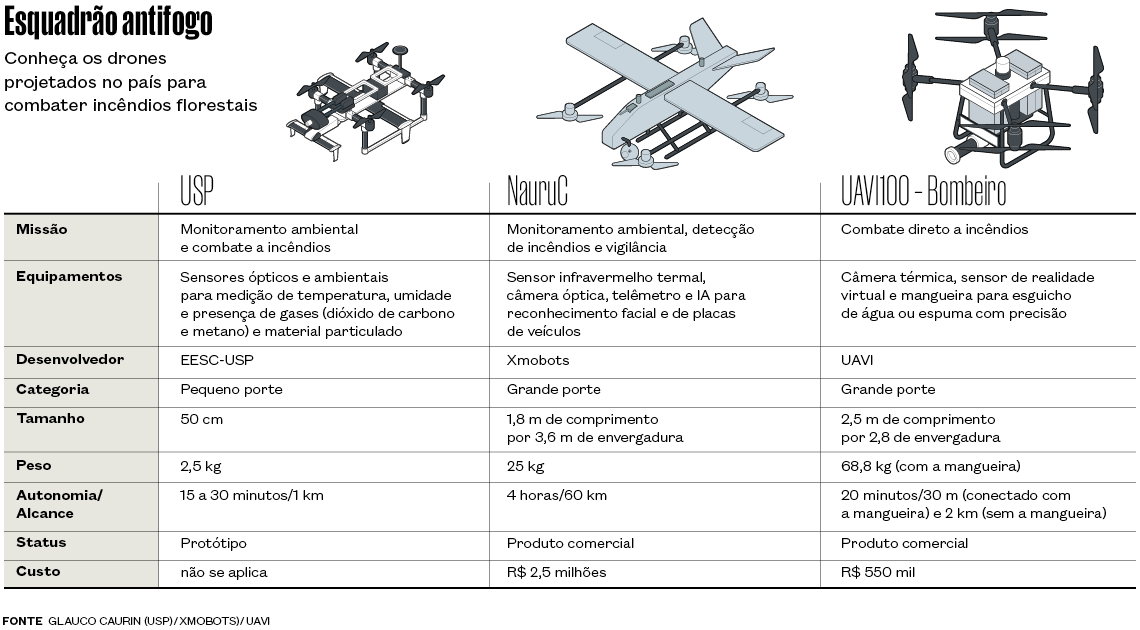 Esquadrão antifogo

Conheça os drones projetados no país para combater incêndios florestais

| | USP | NauruC | UAVI100 - Bombeiro |
|---|---|---|---|
| Missão | Monitoramento ambiental e combate a incêndios | Monitoramento ambiental, detecção de incêndios e vigilância | Combate direto a incêndios |
| Equipamentos | Sensores ópticos e ambientais para medição de temperatura, umidade e presença de gases (dióxido de carbono e metano) e material particulado | Sensor infravermelho termal, câmera óptica, telêmetro e IA para reconhecimento facial e de placas de veículos | Câmera térmica, sensor de realidade virtual e mangueira para esguicho de água ou espuma com precisão |
| Desenvolvedor | EESC-USP | Xmobots | UAVI |
| Categoria | Pequeno porte | Grande porte | Grande porte |
| Tamanho | 50 cm | 1,8 m de comprimento por 3,6 m de envergadura | 2,5 m de comprimento por 2,8 de envergadura |
| Peso | 2,5 kg | 25 kg | 68,8 kg (com a mangueira) |
| Autonomia/ Alcance | 15 a 30 minutos/1 km | 4 horas/60 km | 20 minutos/30 m (conectado com a mangueira) e 2 km (sem a mangueira) |
| Status | Protótipo | Produto comercial | Produto comercial |
| Custo | não se aplica | R$ 2,5 milhões | R$ 550 mil |

FONTE GLAUCO CAURIN (USP)/ XMOBOTS/ UAVI